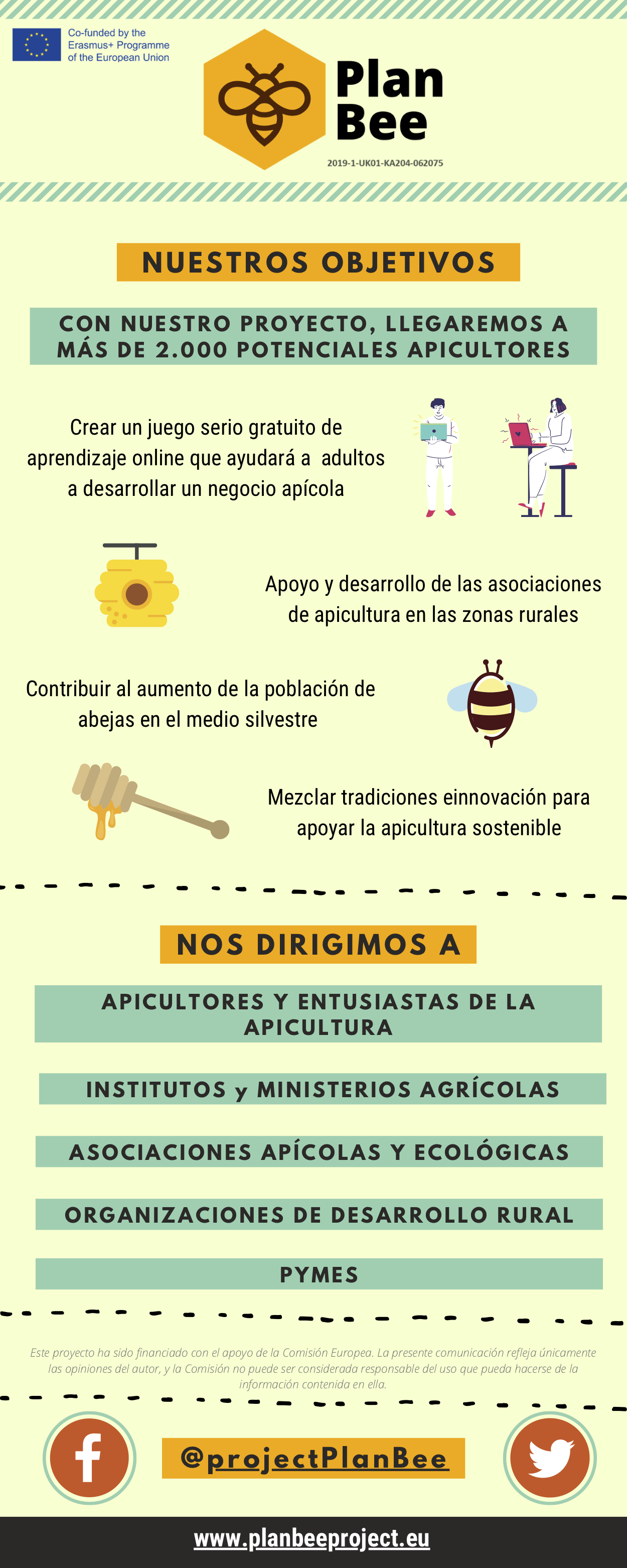 Co-funded by the Erasmus+ Programme of the European Union

Plan Bee

2019-1-UK01-KA204-062075

NUESTROS OBJETIVOS

CON NUESTRO PROYECTO, LLEGAREMOS A MÁS DE 2.000 POTENCIALES APICULTORES

Crear un juego serio gratuito de aprendizaje online que ayudará a adultos a desarrollar un negocio apícola

Apoyo y desarrollo de las asociaciones de apicultura en las zonas rurales

Contribuir al aumento de la población de abejas en el medio silvestre

Mezclar tradiciones einnovación para apoyar la apicultura sostenible

NOS DIRIGIMOS A

APICULTORES Y ENTUSIASTAS DE LA APICULTURA

INSTITUTOS y MINISTERIOS AGRÍCOLAS

ASOCIACIONES APÍCOLAS Y ECOLÓGICAS

ORGANIZACIONES DE DESARROLLO RURAL

PYMES

Este proyecto ha sido financiado con el apoyo de la Comisión Europea. La presente comunicación refleja únicamente las opiniones del autor, y la Comisión no puede ser considerada responsable del uso que pueda hacerse de la información contenida en ella.

@projectPlanBee

www.planbeeproject.eu